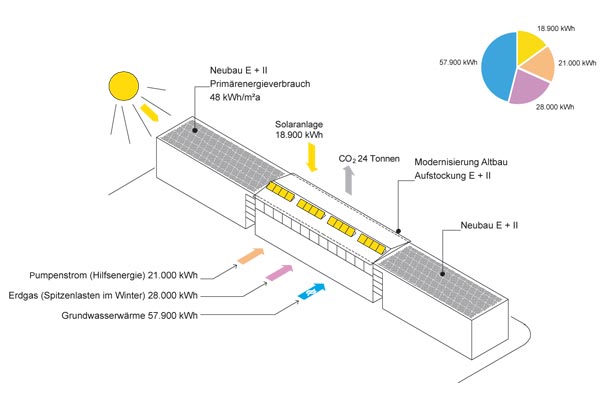 18.900 kWh

57.900 kWh

21.000 kWh

28.000 kWh

Neubau E + II
Primärenergieverbrauch
48 kWh/m²a

Solaranlage
18.900 kWh

$CO_2$ 24 Tonnen

Modernisierung Altbau
Aufstockung E + II

Neubau E + II

Pumpenstrom (Hilfsenergie) 21.000 kWh

Erdgas (Spitzenlasten im Winter) 28.000 kWh

Grundwasserwärme 57.900 kWh